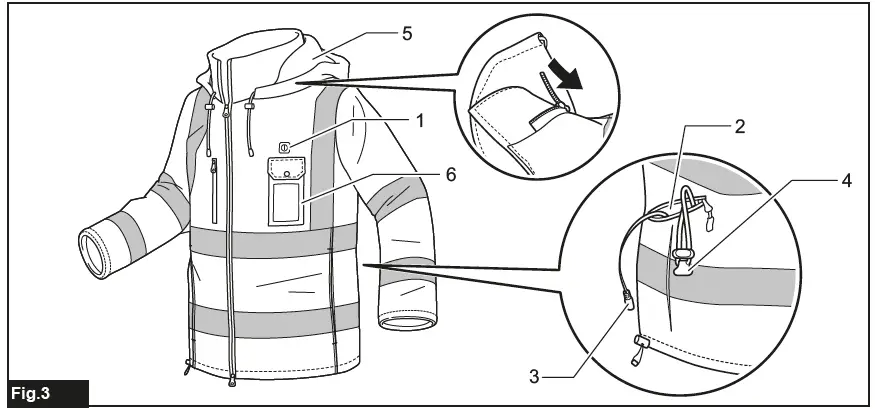 5
1
6
2
4
3
Fig.3