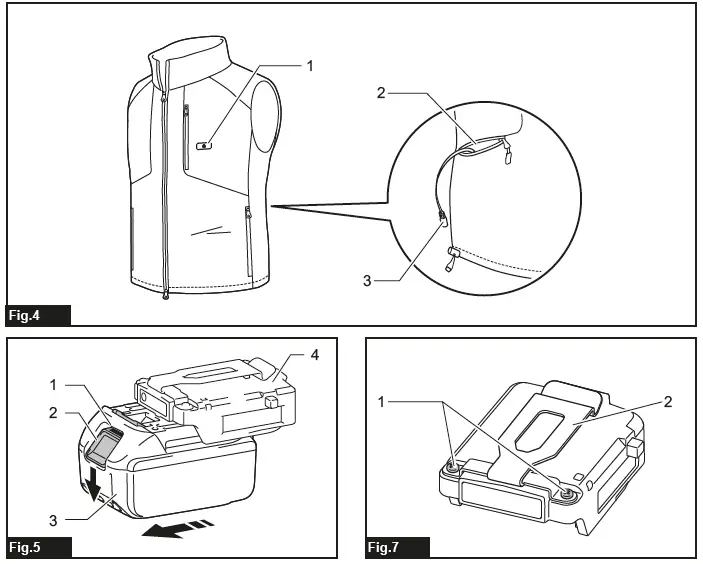 1
2
3
Fig.4

1
2
3
4
Fig.5

1
2
Fig.7