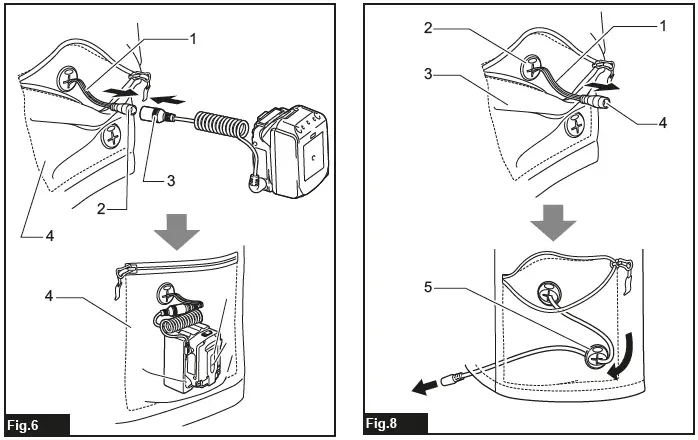 1
3
2
4
4
Fig.6

2
1
3
4
5
Fig.8