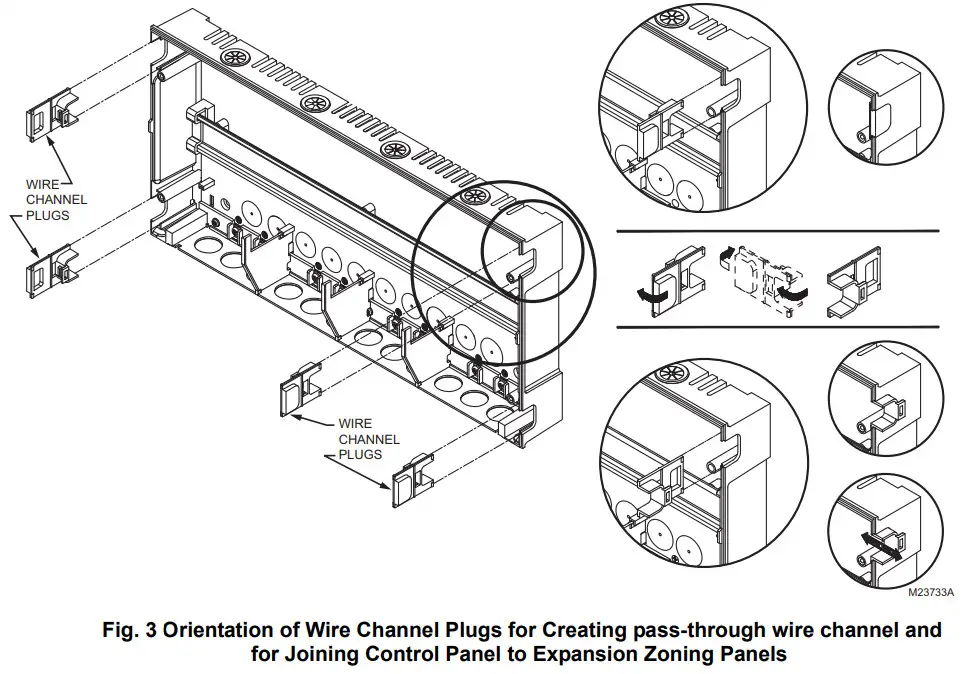 WIRE CHANNEL PLUGS

WIRE CHANNEL PLUGS

M23733A

Fig. 3 Orientation of Wire Channel Plugs for Creating pass-through wire channel and for Joining Control Panel to Expansion Zoning Panels