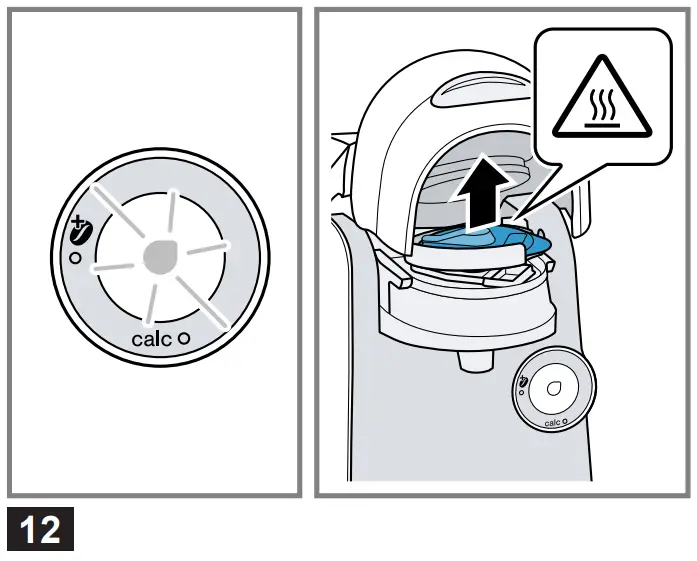 calc

calc

12