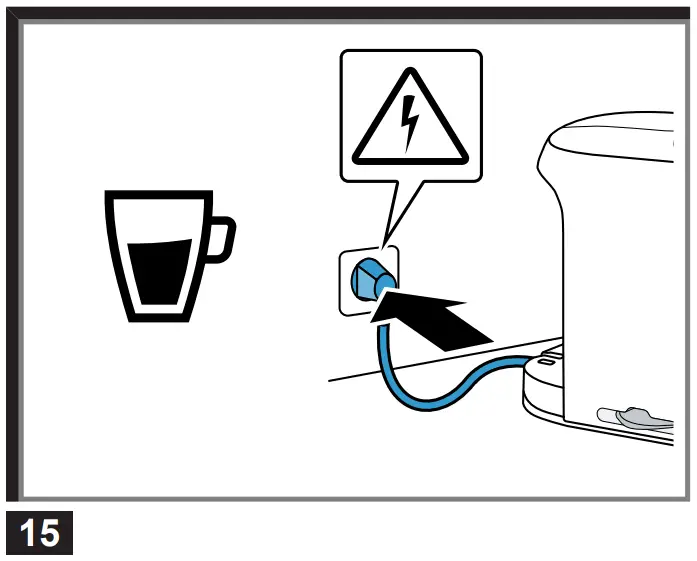 15