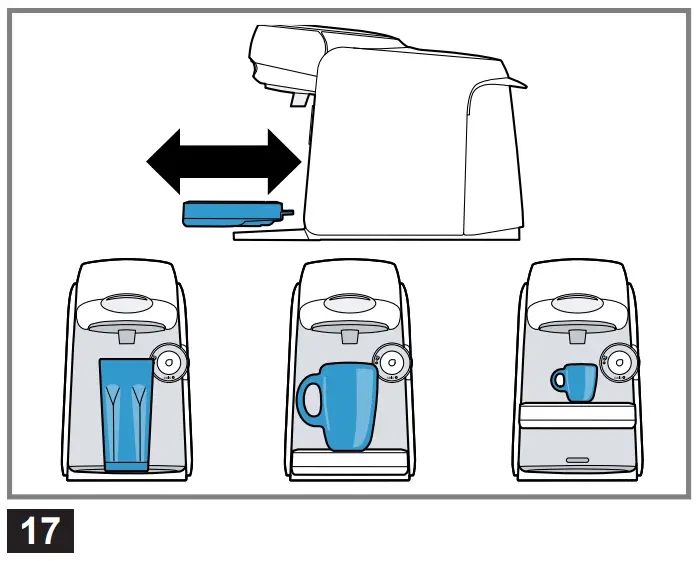 17