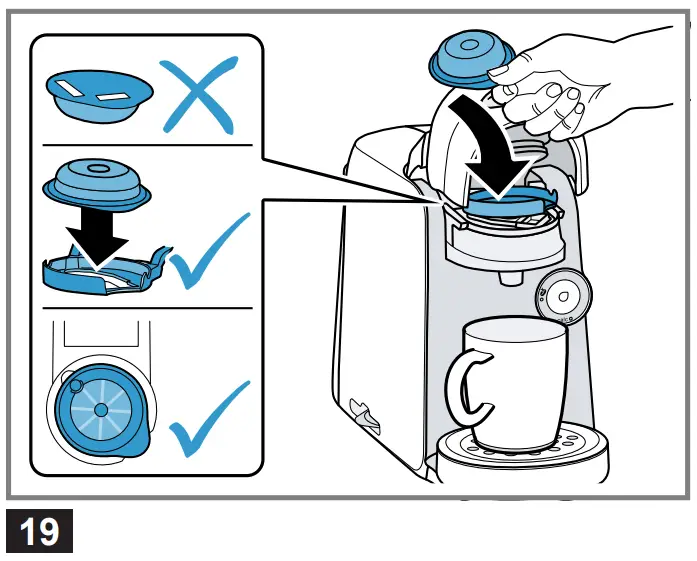 19