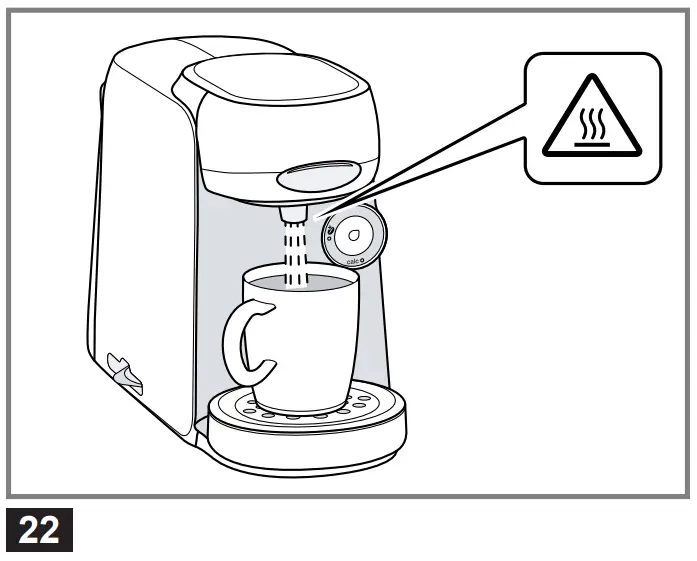 calc

22