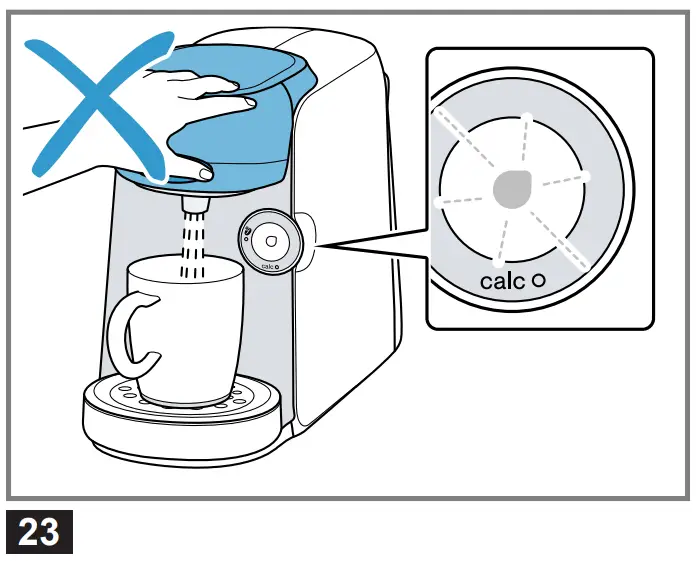 calc
calc
23