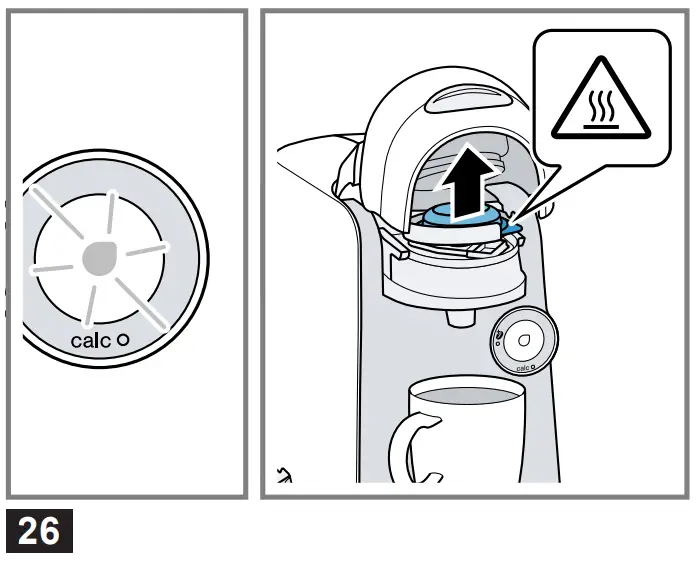 calc

calc

26