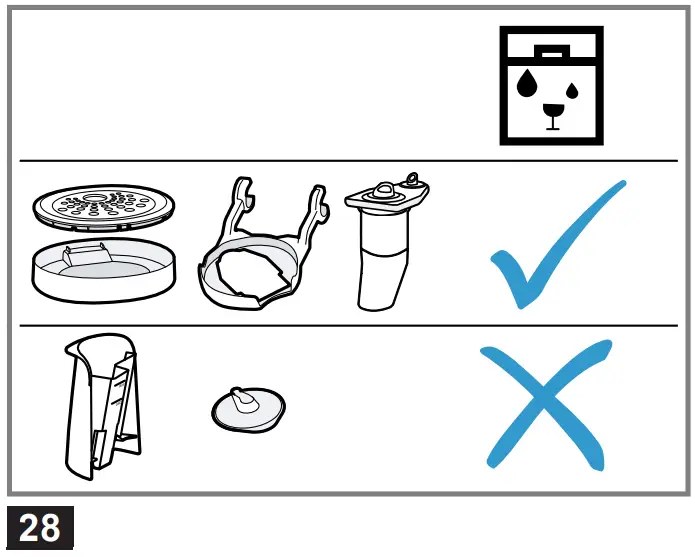 28