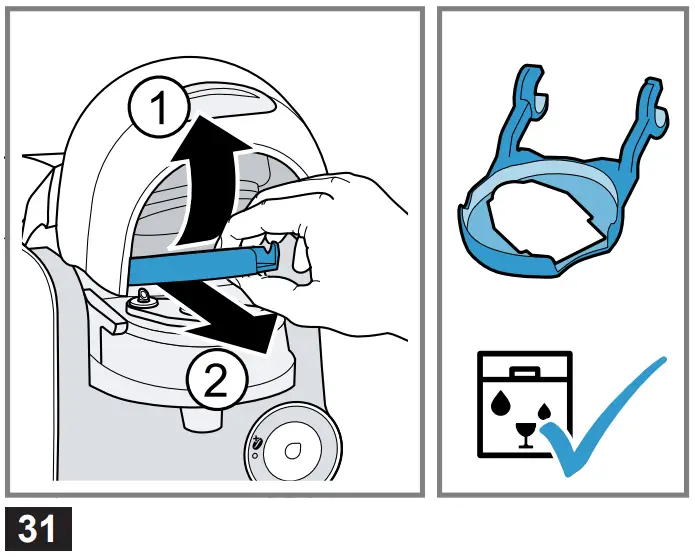 1
2
31