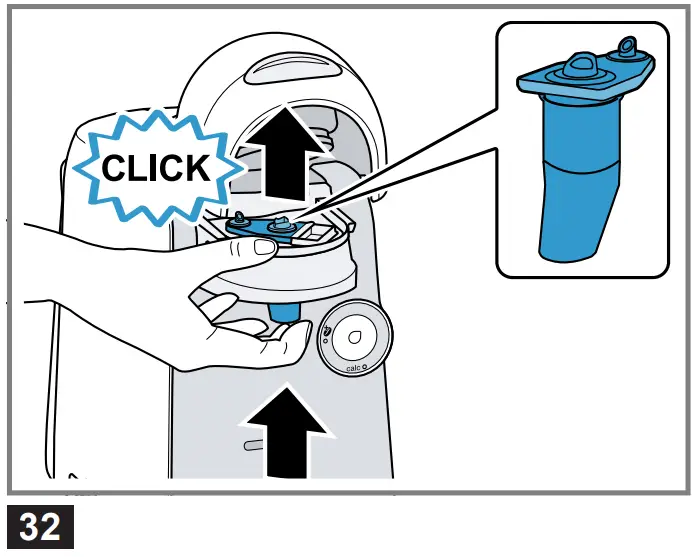 CLICK

calc

32