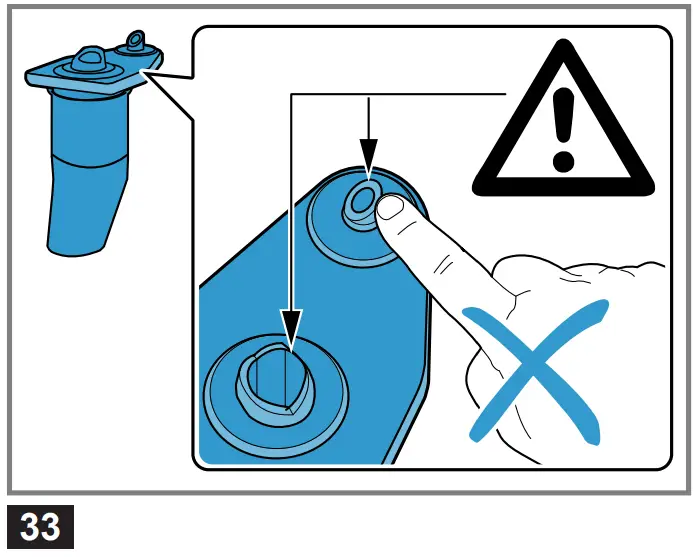 33