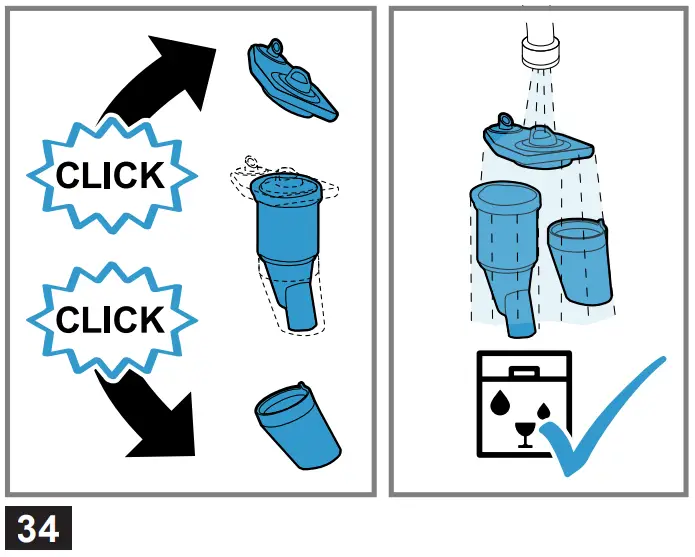 CLICK

CLICK

34