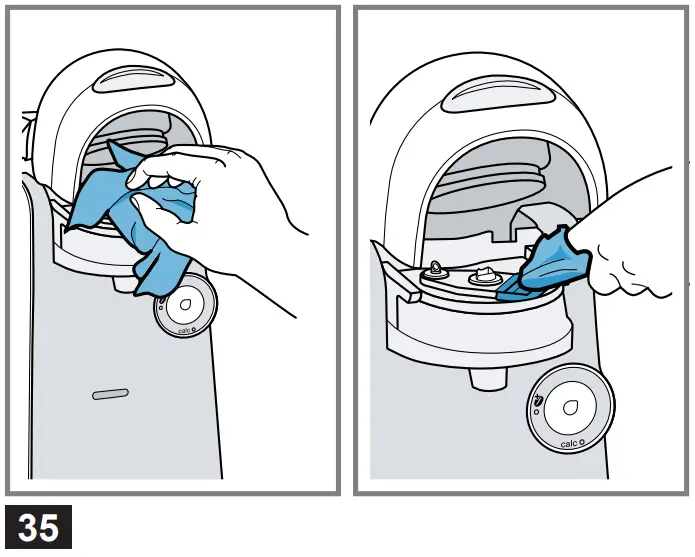 calc

calc

35