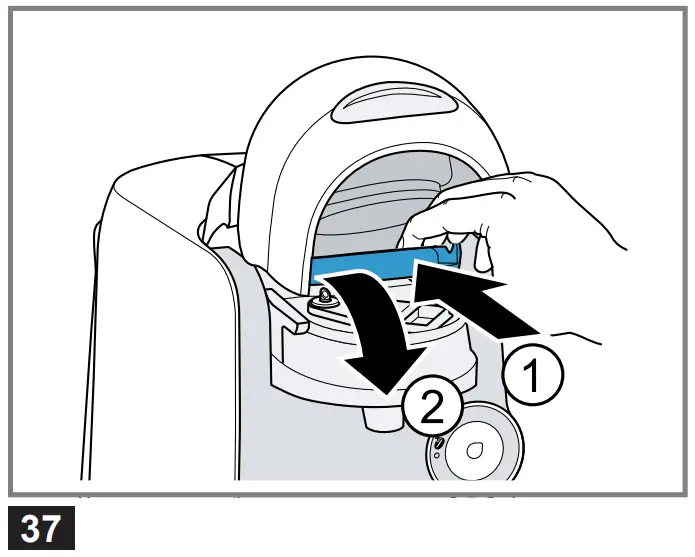 1
2
37