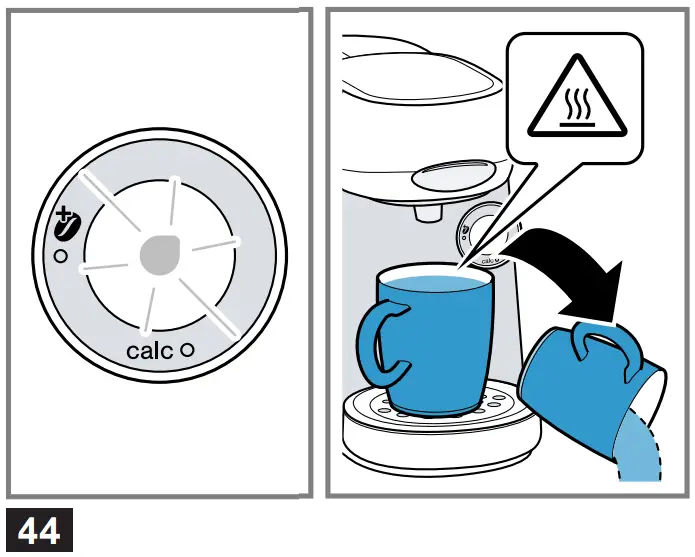 calc
calc
44