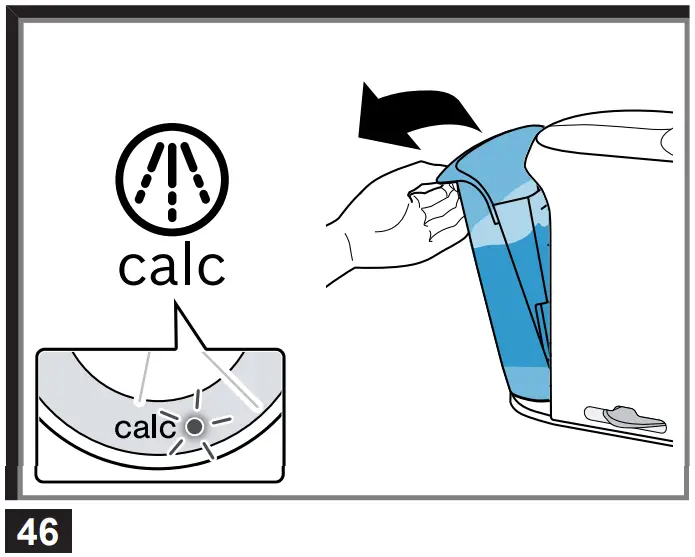 calc

calc

46