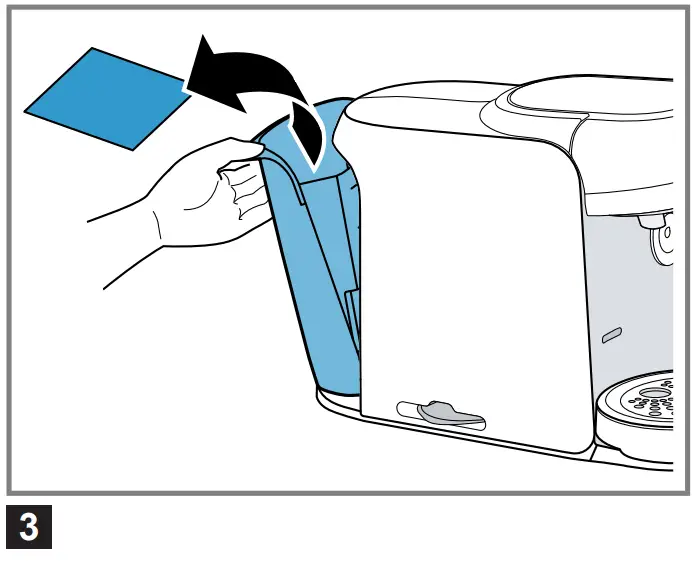 3