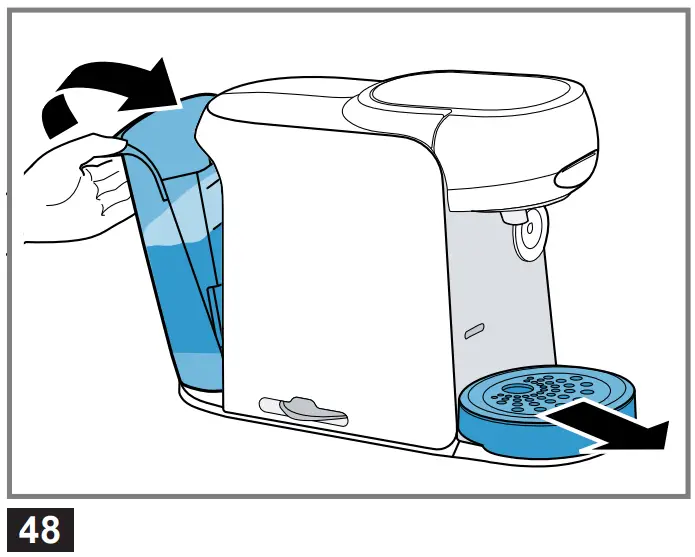 48