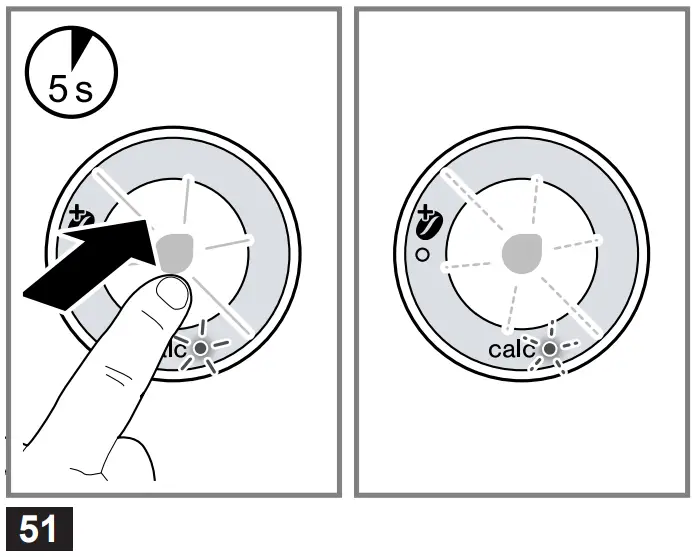 5 s

calc

calc

51