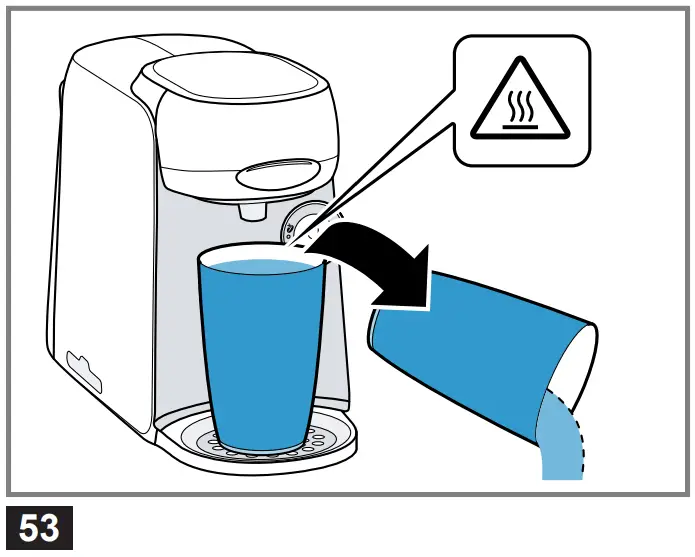 53