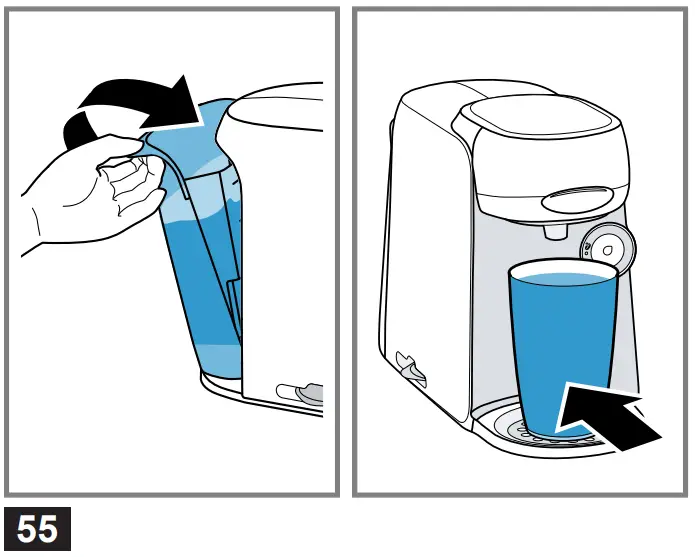 55