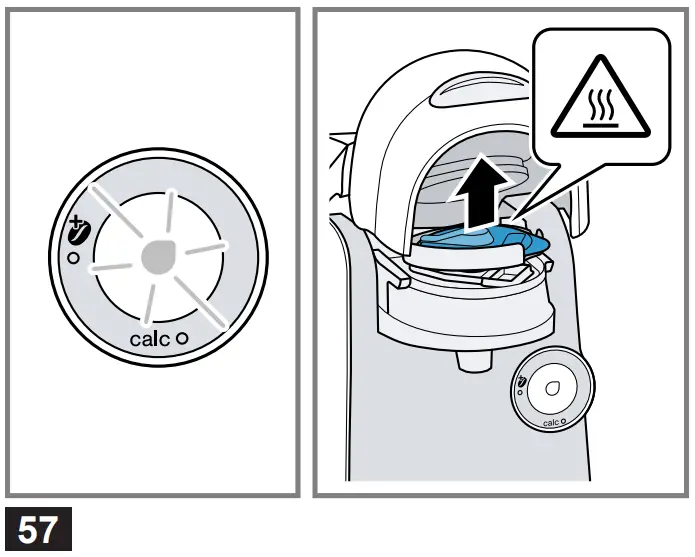 calc
calc
57