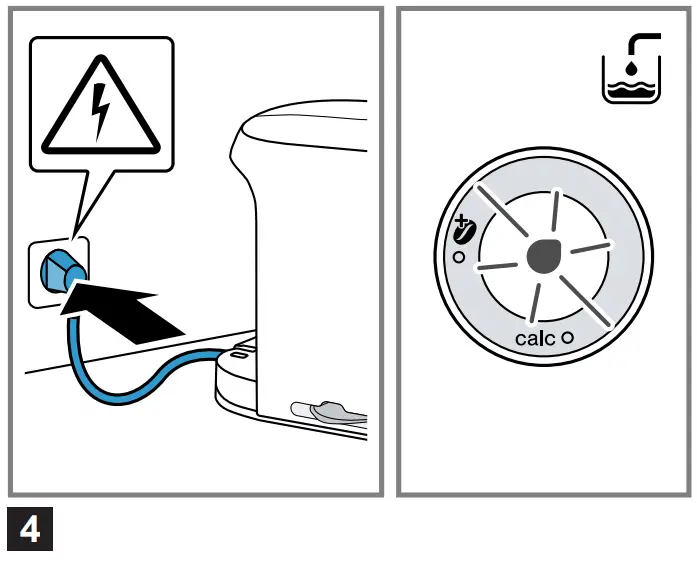 calc

4