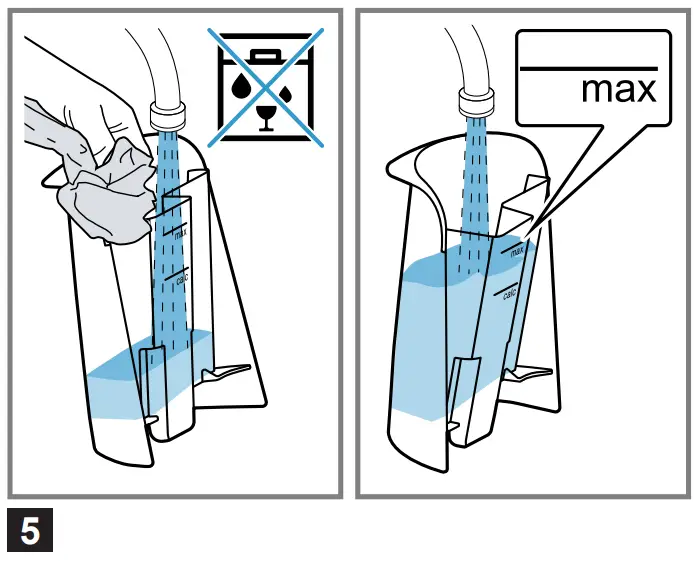 max
calc

max
max
calc

5