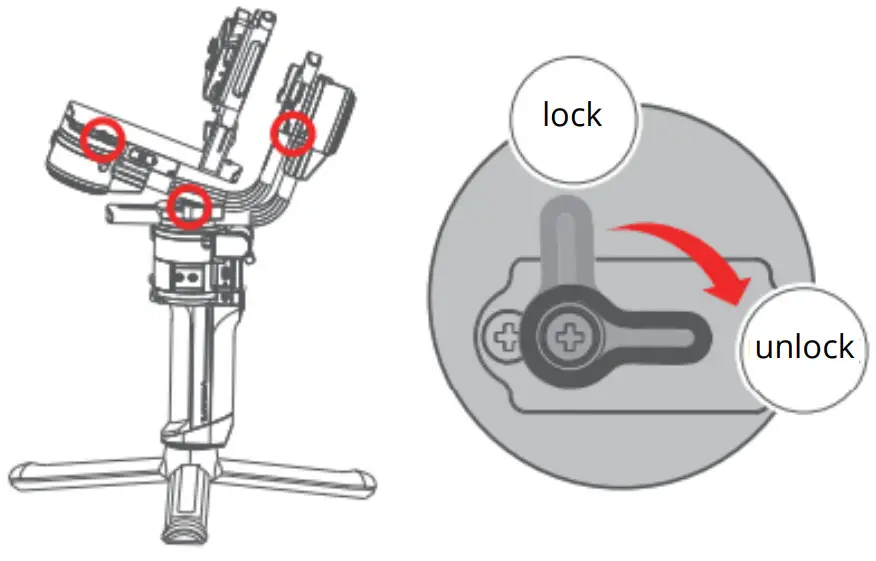 lock
unlock