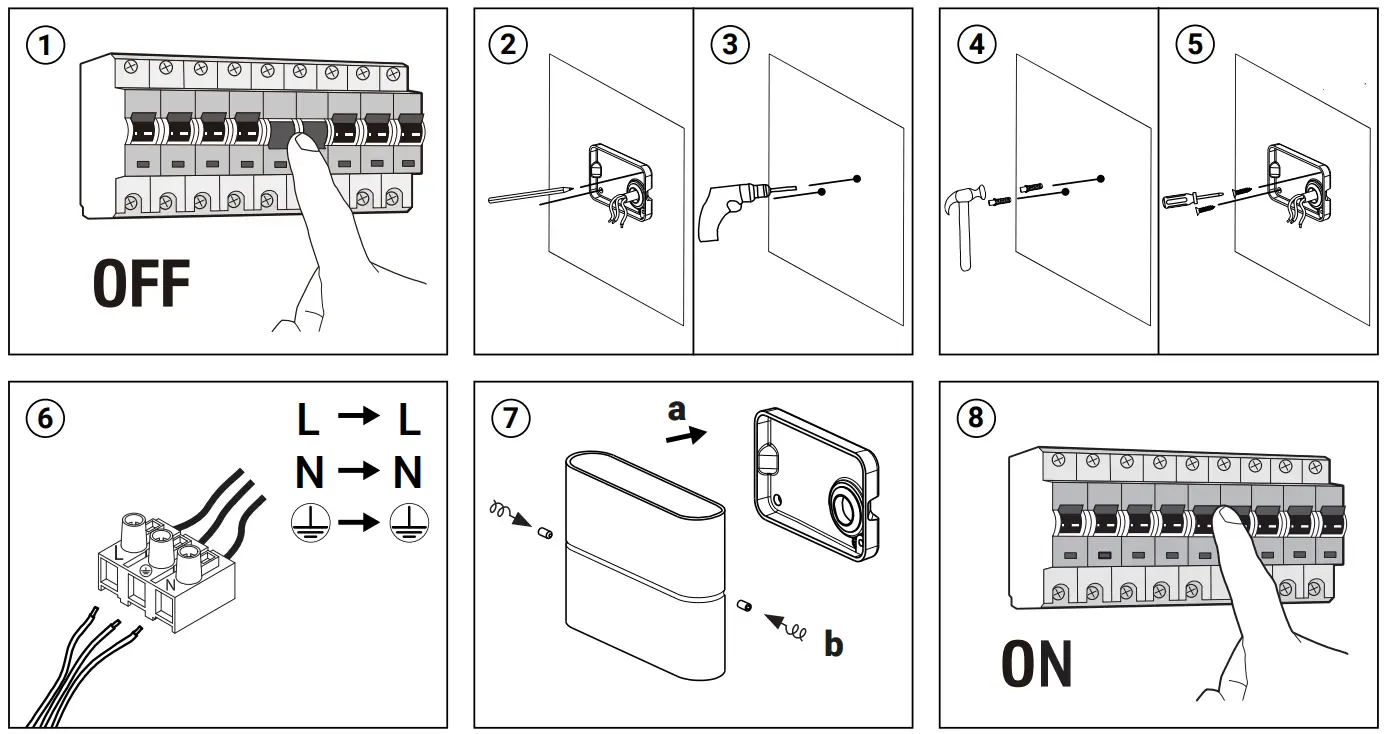 1
OFF
2
3
4
5
6
L → L
N → N
⏚ → ⏚
L
N
7
a
b
8
ON