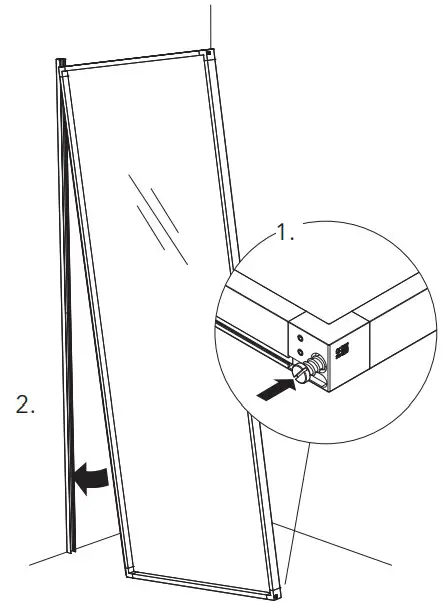 1.

2.