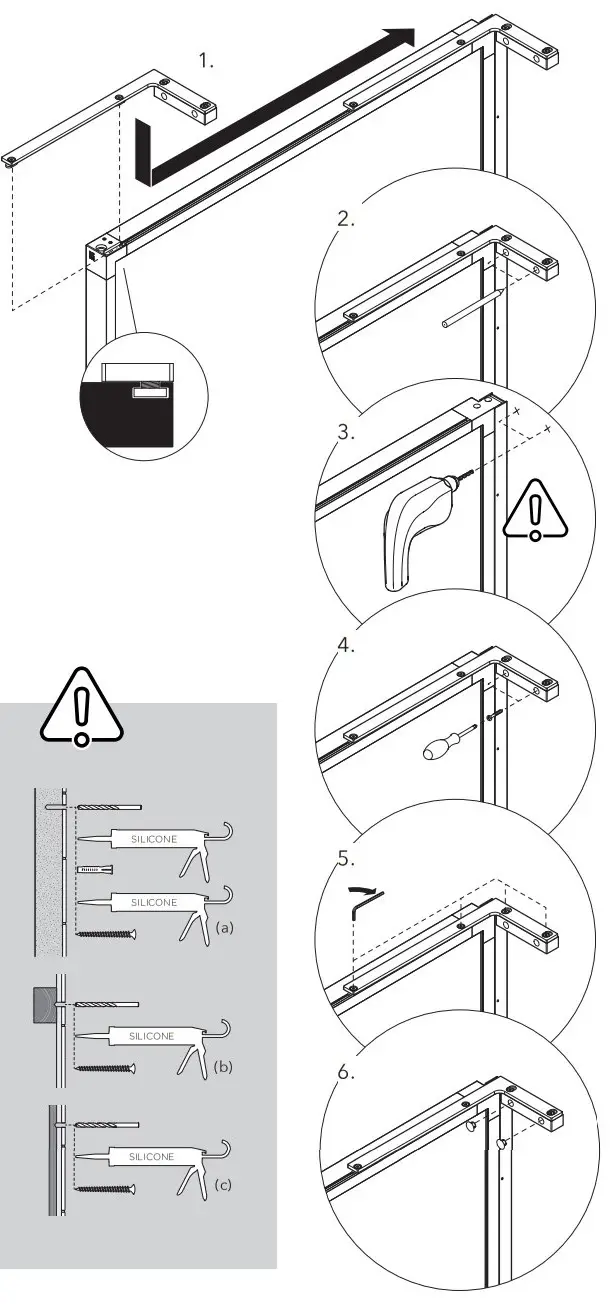 1.

2.

3.

4.

5.

6.

SILICONE

SILICONE

(a)

SILICONE

(b)

SILICONE

(c)