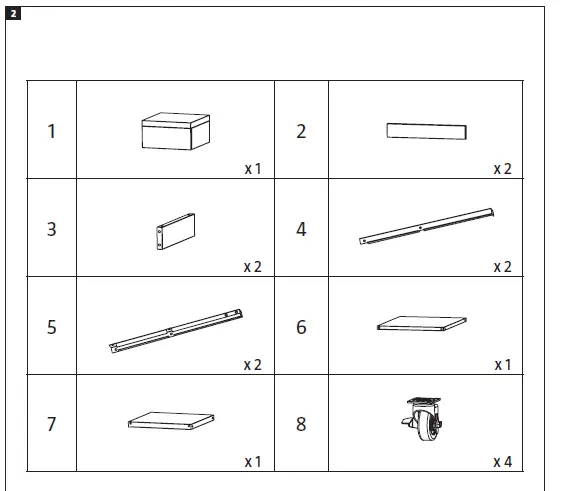 2

| 1 | x 1 | 2 | x 2 |
|---|---|---|---|
| 3 | x 2 | 4 | x 2 |
| 5 | x 2 | 6 | x 1 |
| 7 | x 1 | 8 | x 4 |