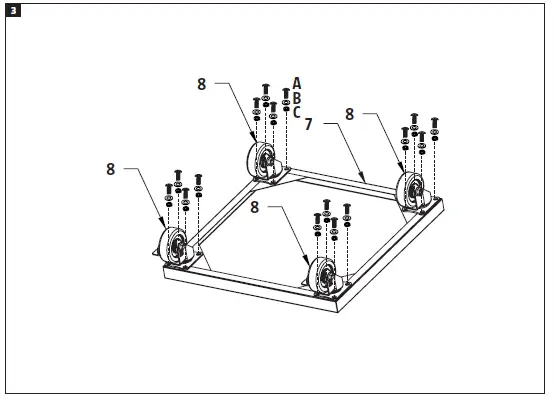 3

8

A
B
C

7

8

8

8