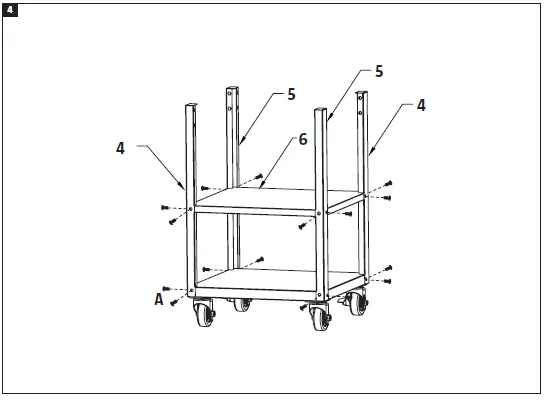 4

5

5

4

6

4

A