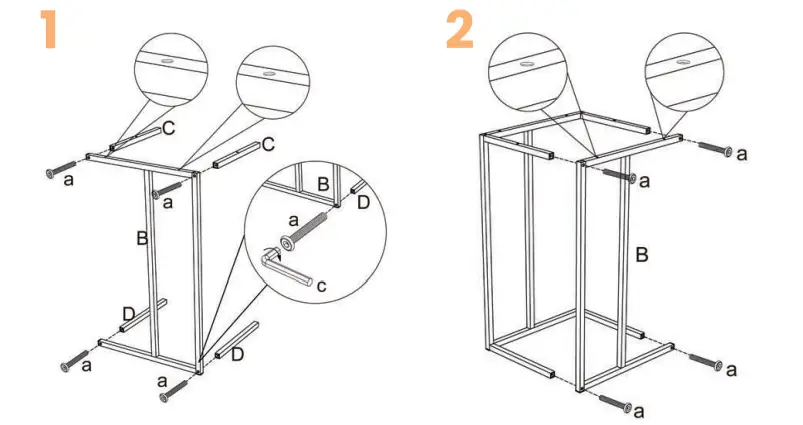 1

C
C
a
a
B
B
D
a
c
D
D
a
a

2

a
a
B
a
a