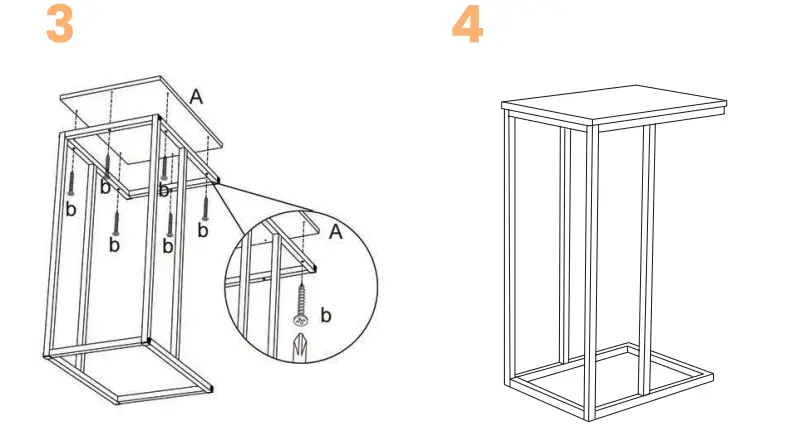 3

A

b b b b b b

A

b

4