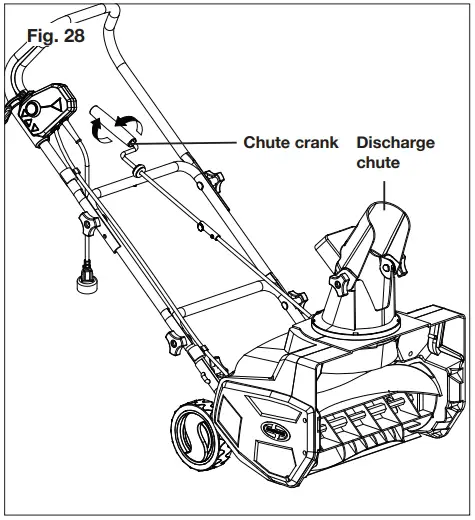 Fig. 28

Chute crank

Discharge chute