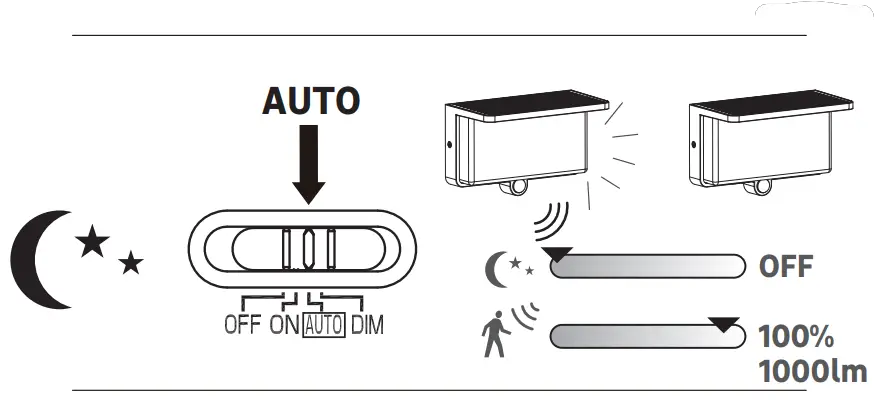 AUTO

OFF ON AUTO DIM

OFF

100%
1000lm