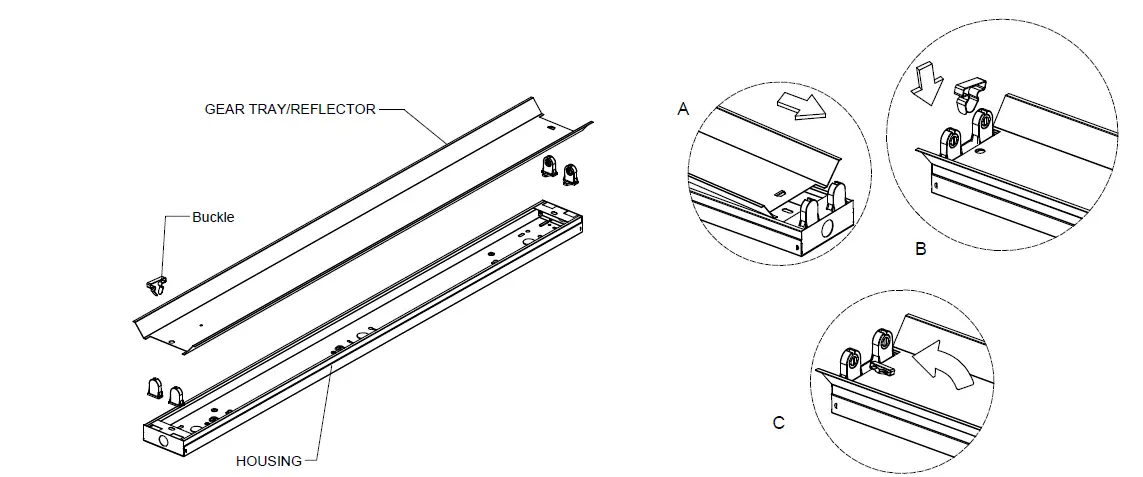 GEAR TRAY/REFLECTOR

Buckle

HOUSING

A

B

C