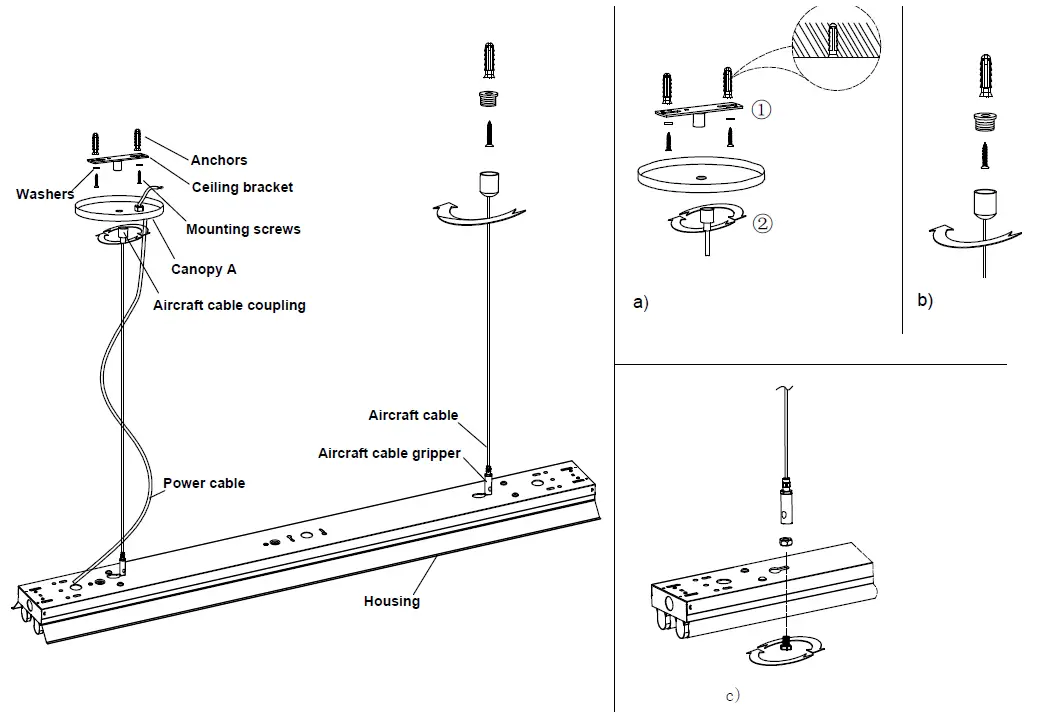 Anchors
Washers
Ceiling bracket
Mounting screws
Canopy A
Aircraft cable coupling
Aircraft cable
Aircraft cable gripper
Power cable
Housing

①
②
a)

b)

c)