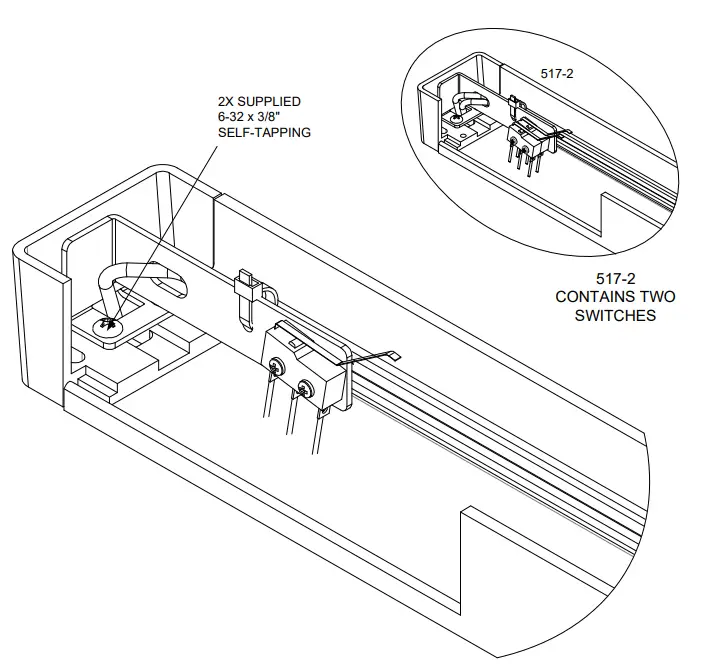 2X SUPPLIED
6-32 x 3/8"
SELF-TAPPING

517-2

517-2
CONTAINS TWO
SWITCHES