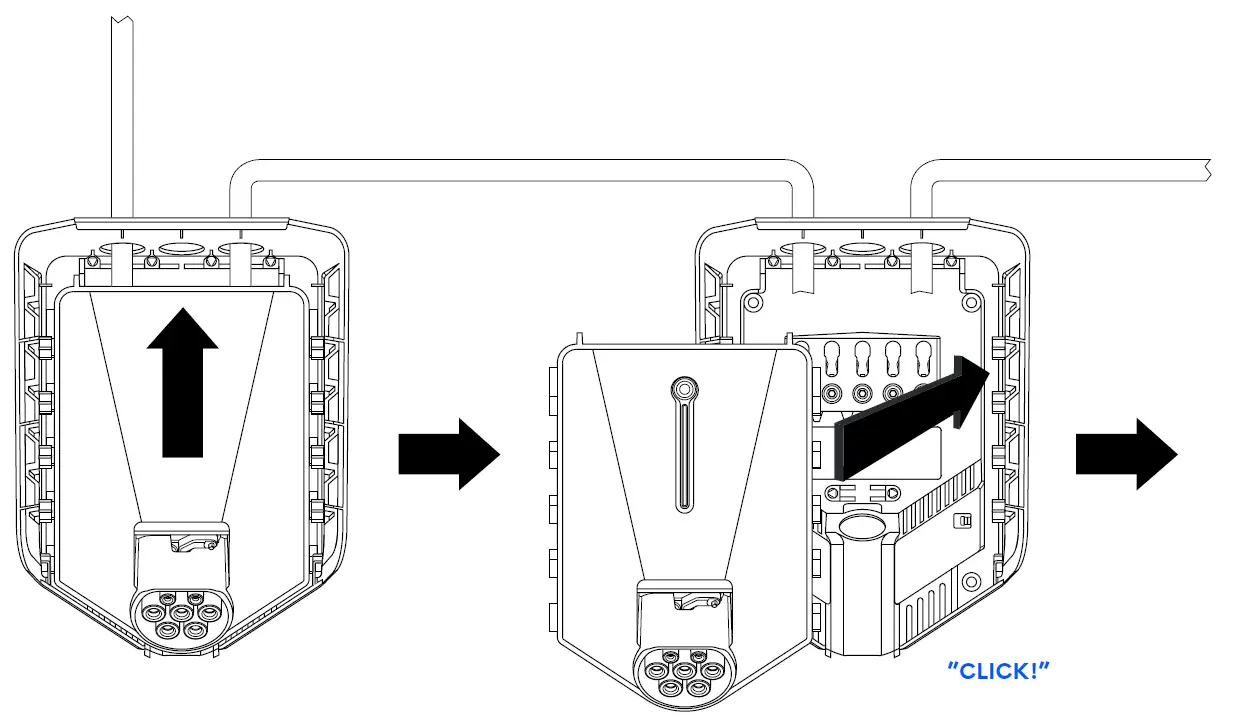 "CLICK!"