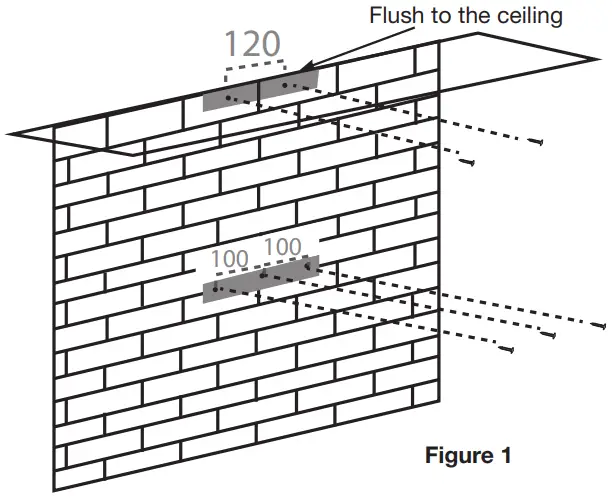 Flush to the ceiling

120

100

100

Figure 1