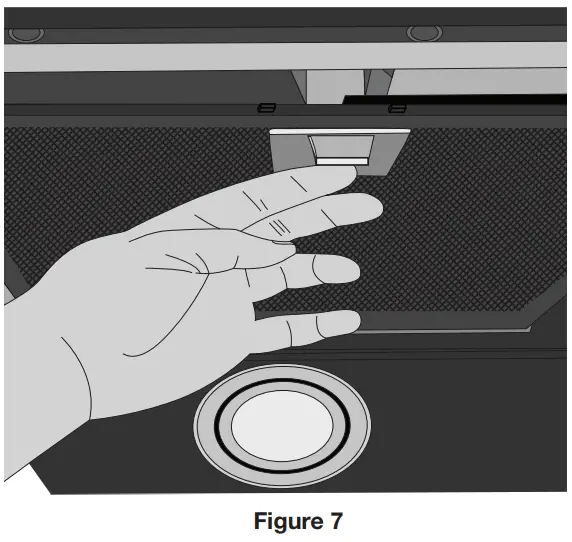 Figure 7