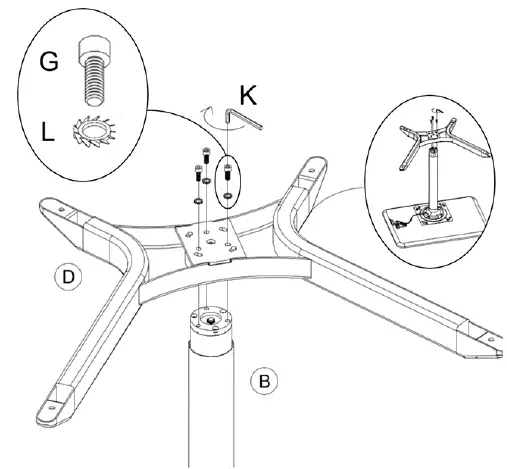 G
L
K
D
B