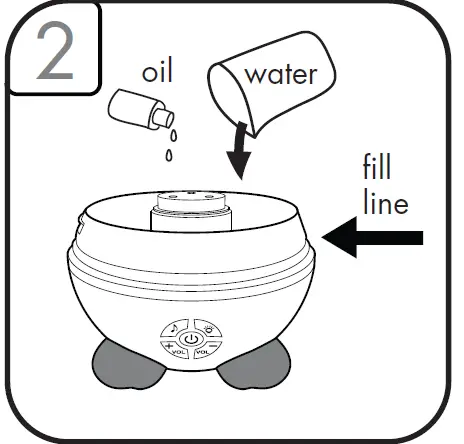 2

oil

water

fill line

+ VOL

VOL −