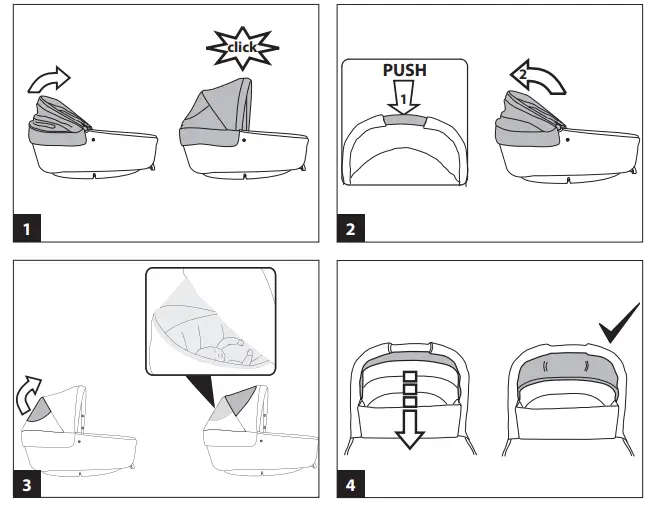 click

1

PUSH

1

2

2

3

4