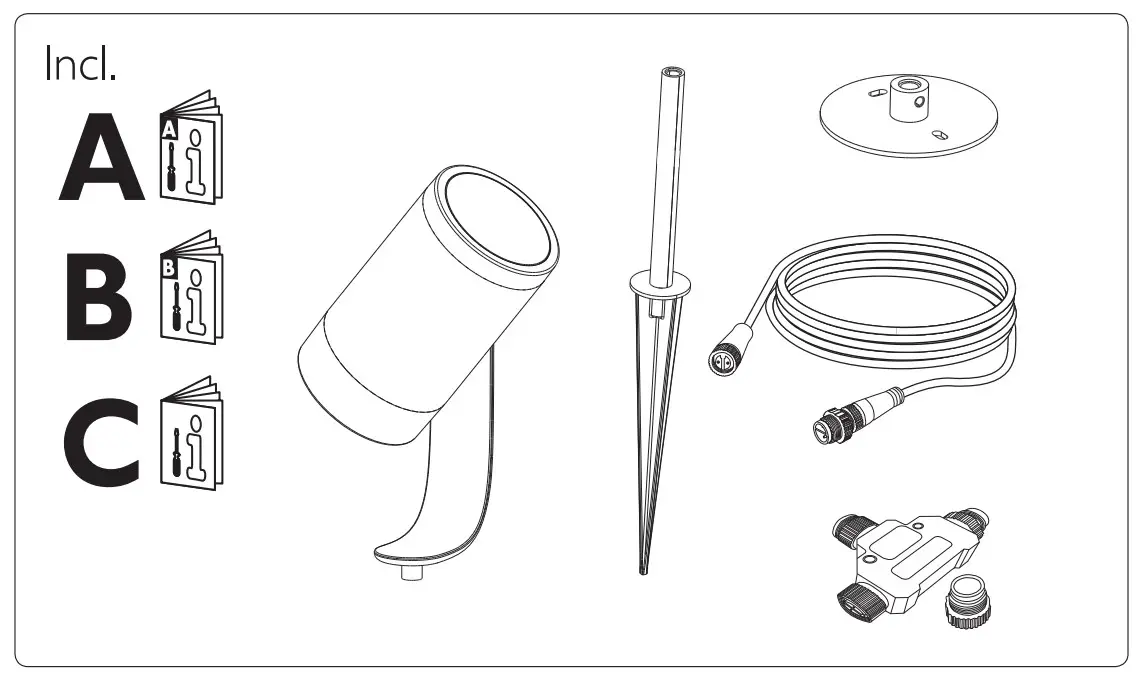 Incl.

A A

B B

C