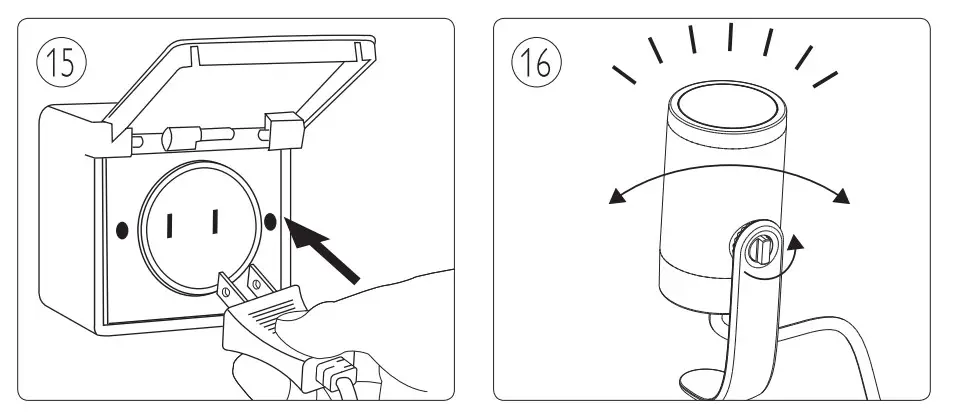 15

16